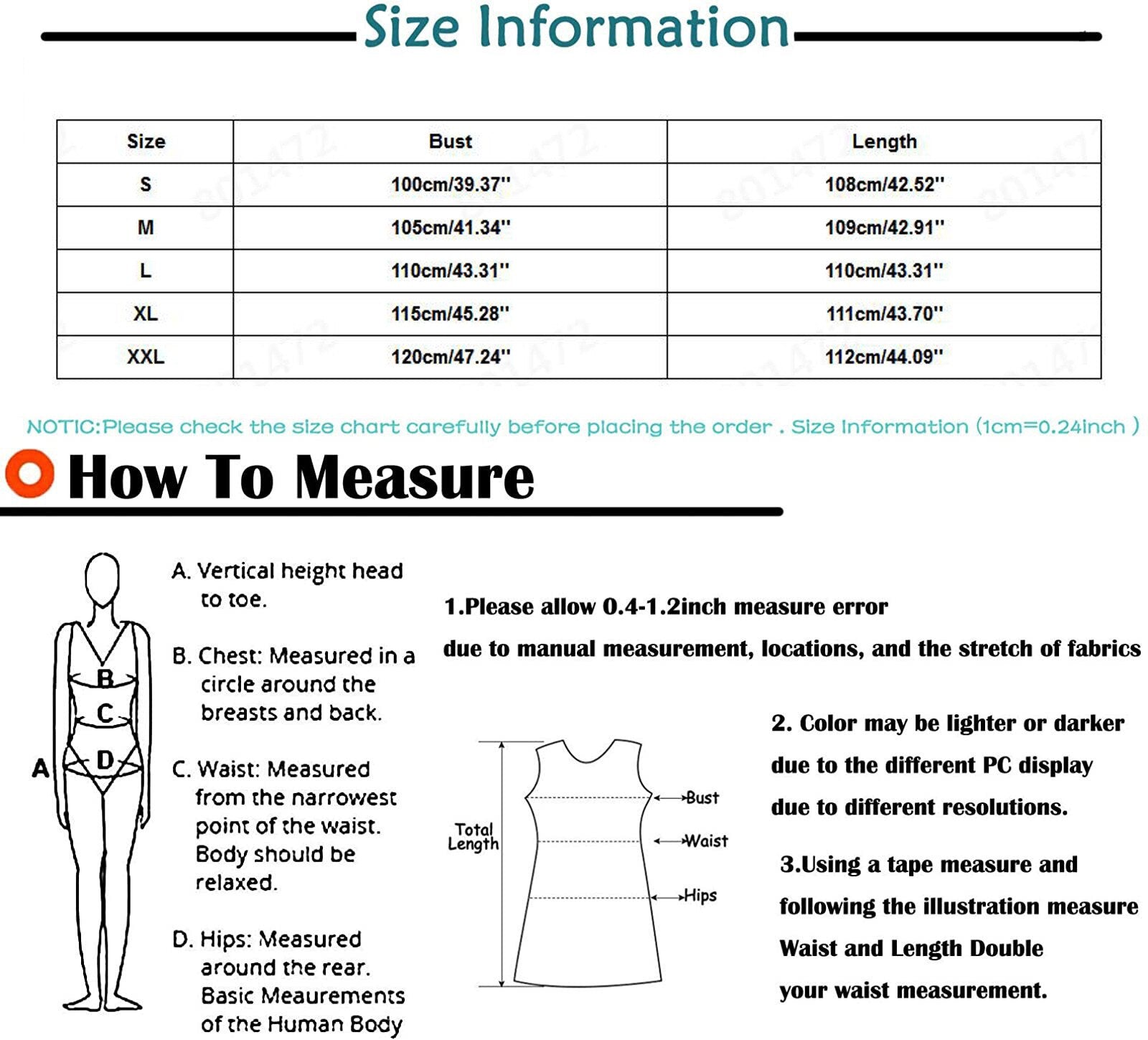 Size Information

| Size | Bust | Length |
|---|---|---|
| S | 100cm/39.37'' | 108cm/42.52'' |
| M | 105cm/41.34'' | 109cm/42.91'' |
| L | 110cm/43.31'' | 110cm/43.31'' |
| XL | 115cm/45.28'' | 111cm/43.70'' |
| XXL | 120cm/47.24'' | 112cm/44.09'' |

NOTIC:Please check the size chart carefully before placing the order . Size Information (1cm=0.24inch )

How To Measure

B
C
A
D

A. Vertical height head to toe.

B. Chest: Measured in a circle around the breasts and back.

C. Waist: Measured from the narrowest point of the waist. Body should be relaxed.

D. Hips: Measured around the rear. Basic Meaurements of the Human Body

1.Please allow 0.4-1.2inch measure error due to manual measurement, locations, and the stretch of fabrics

Total Length
Bust
Waist
Hips

2. Color may be lighter or darker due to the different PC display due to different resolutions.

3.Using a tape measure and following the illustration measure Waist and Length Double your waist measurement.