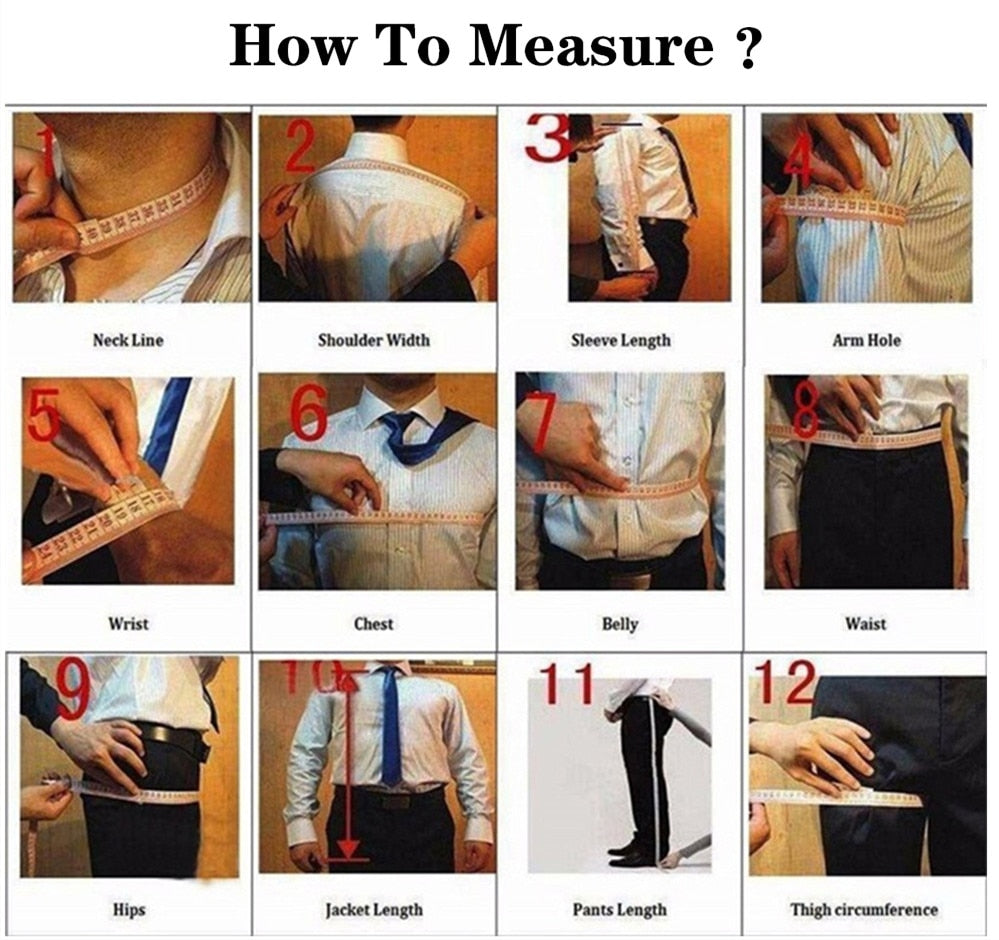 How To Measure ?

1
Neck Line

2
Shoulder Width

3
Sleeve Length

4
Arm Hole

5
Wrist

6
Chest

7
Belly

8
Waist

9
Hips

10
Jacket Length

11
Pants Length

12
Thigh circumference